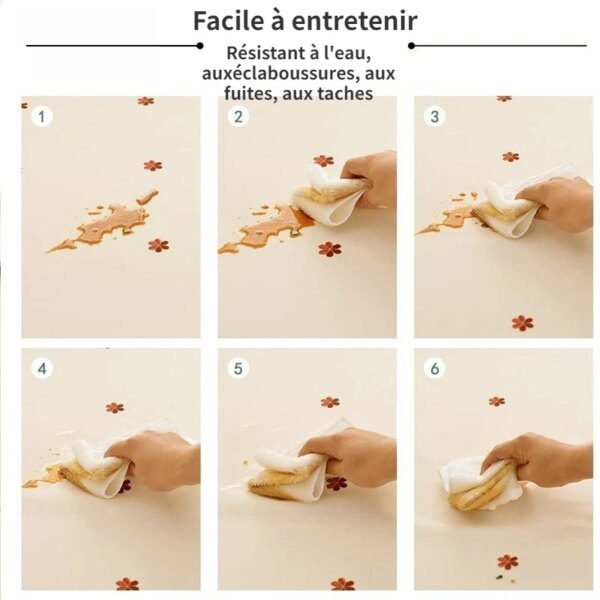 Facile à entretenir

Résistant à l'eau, auxéclaboussures, aux fuites, aux taches

1

2

3

4

5

6