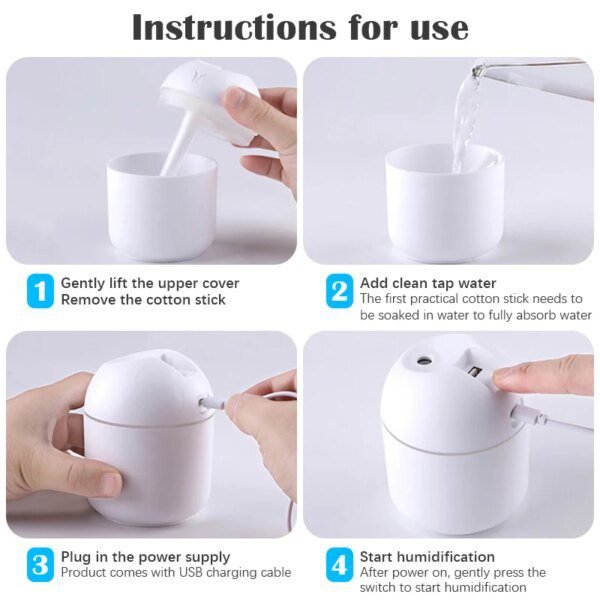 Instructions for use

1 Gently lift the upper cover
Remove the cotton stick

2 Add clean tap water
The first practical cotton stick needs to be soaked in water to fully absorb water

3 Plug in the power supply
Product comes with USB charging cable

4 Start humidification
After power on, gently press the switch to start humidification