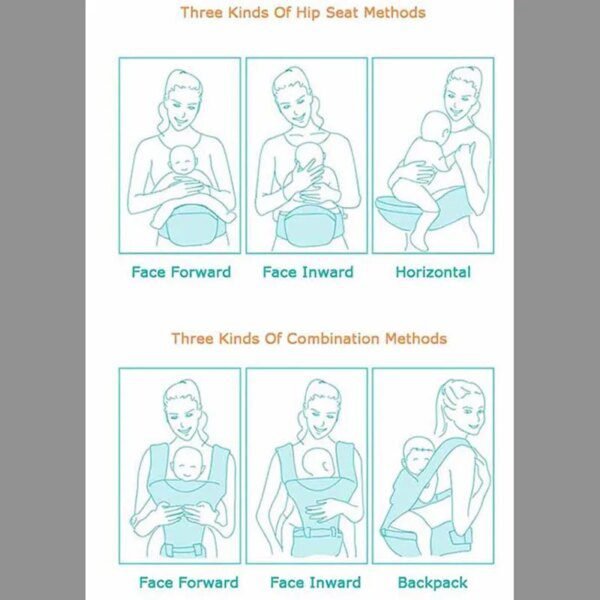 Three Kinds Of Hip Seat Methods

Face Forward

Face Inward

Horizontal

Three Kinds Of Combination Methods

Face Forward

Face Inward

Backpack