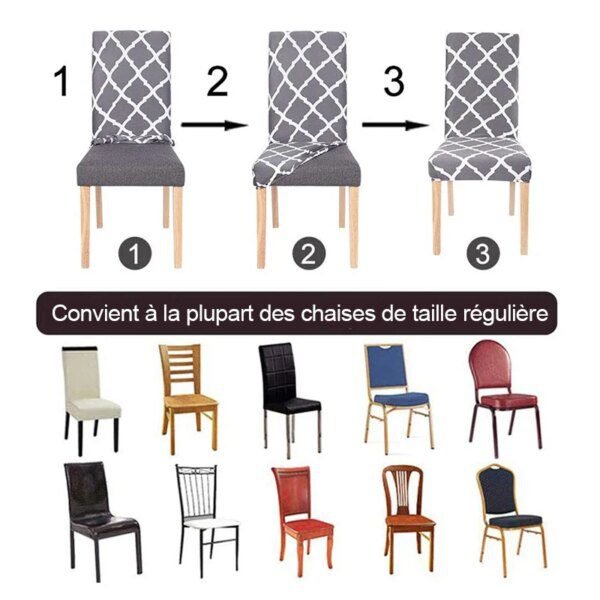 1 2 3

1 2 3

Convient à la plupart des chaises de taille régulière