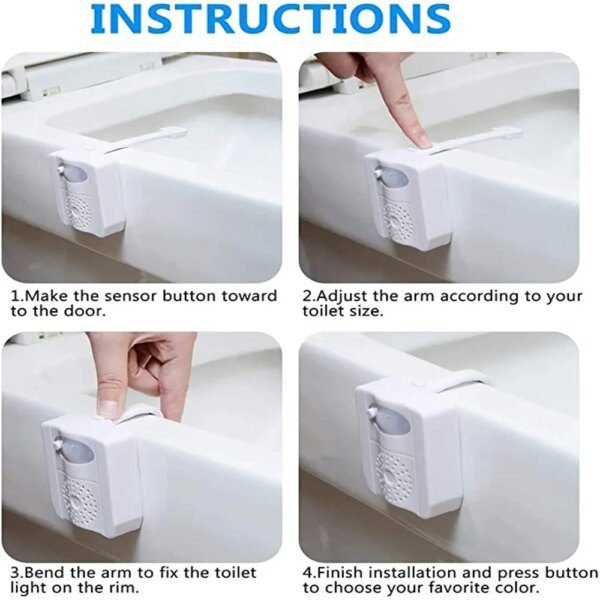 INSTRUCTIONS

1.Make the sensor button toward to the door.

2.Adjust the arm according to your toilet size.

3.Bend the arm to fix the toilet light on the rim.

4.Finish installation and press button to choose your favorite color.