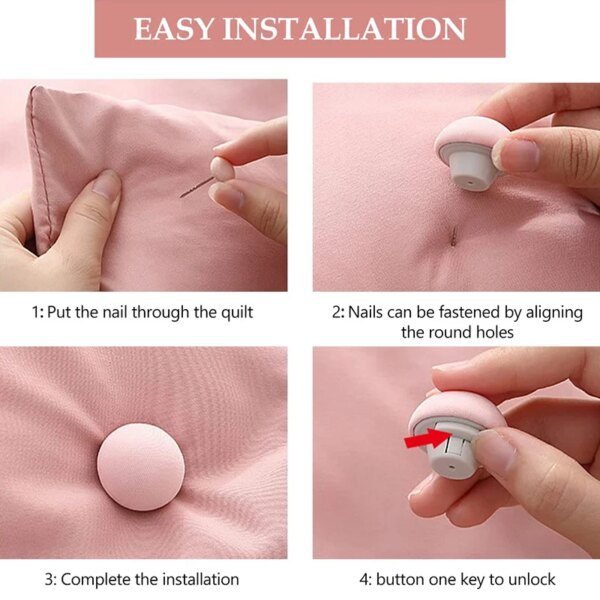 EASY INSTALLATION

1: Put the nail through the quilt

2: Nails can be fastened by aligning the round holes

3: Complete the installation

4: button one key to unlock