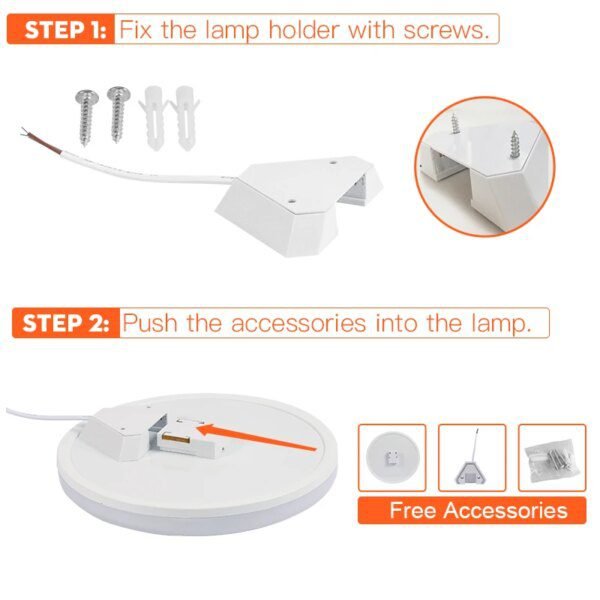 STEP 1: Fix the lamp holder with screws.

STEP 2: Push the accessories into the lamp.

Free Accessories