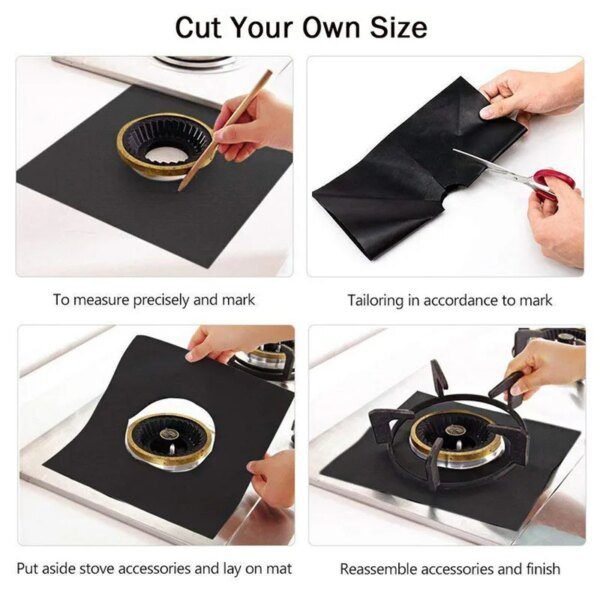 Cut Your Own Size

To measure precisely and mark

Tailoring in accordance to mark

Put aside stove accessories and lay on mat

Reassemble accessories and finish