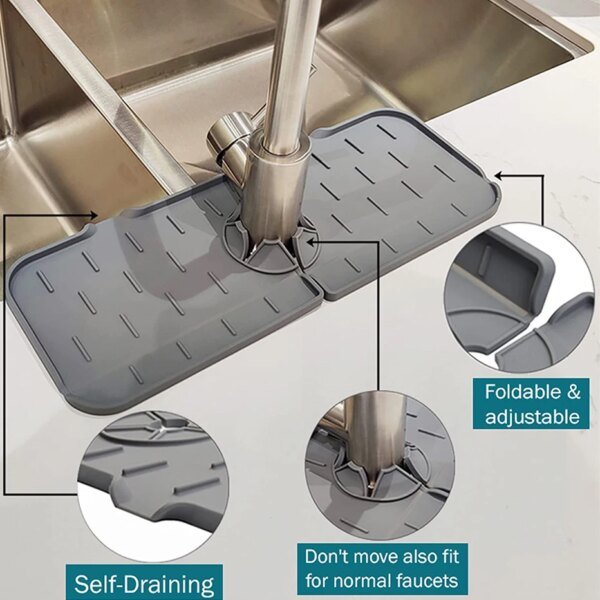 Foldable & adjustable

Self-Draining

Don't move also fit for normal faucets