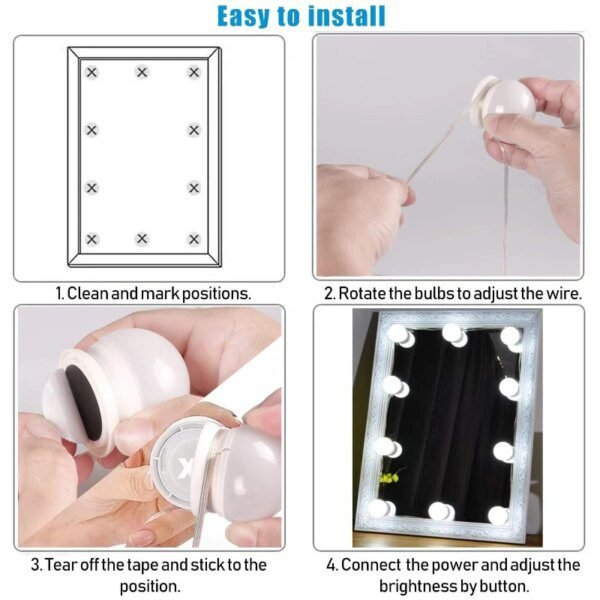 Easy to install

1. Clean and mark positions.

2. Rotate the bulbs to adjust the wire.

3. Tear off the tape and stick to the position.

4. Connect the power and adjust the brightness by button.